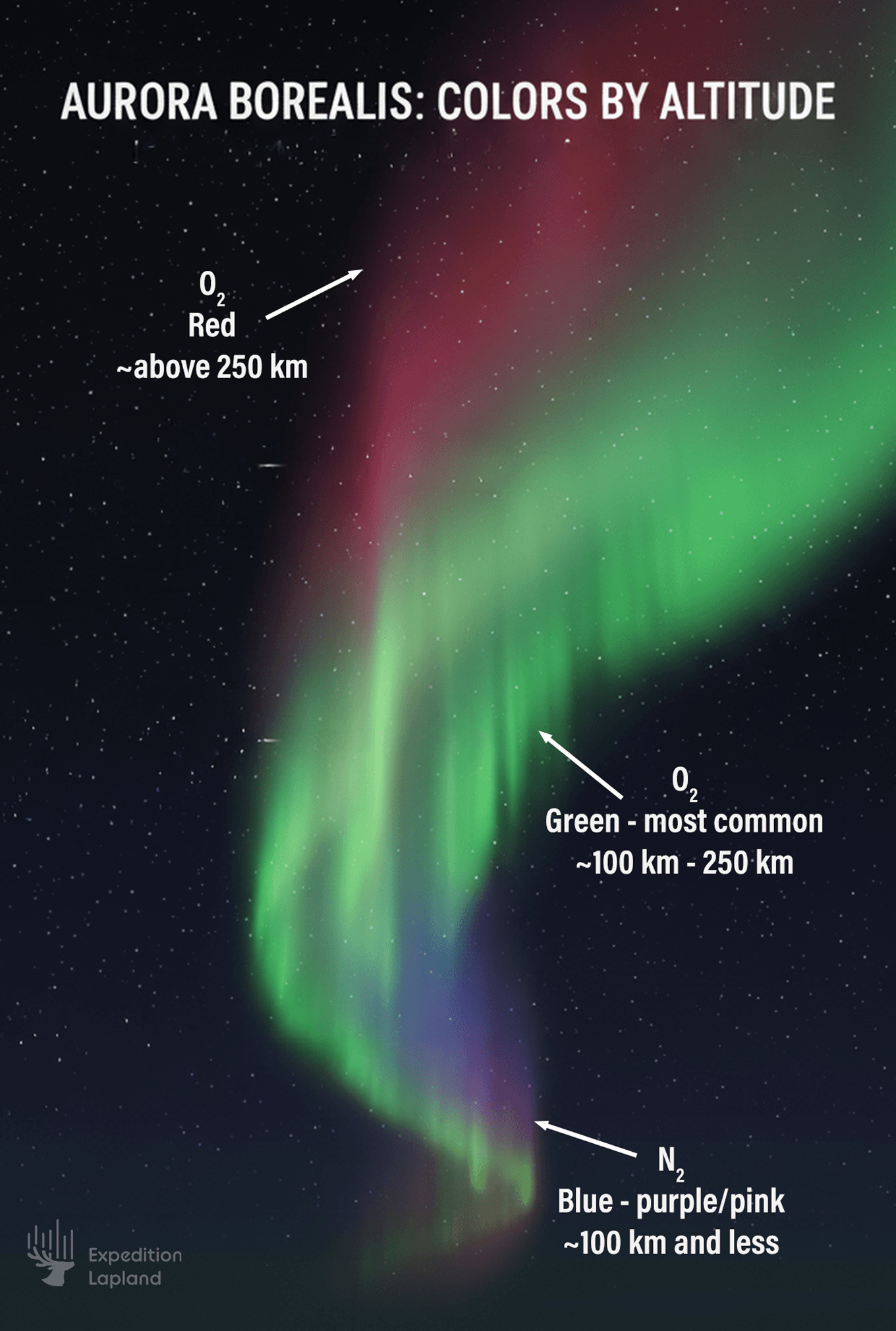 AURORA BOREALIS: COLORS BY ALTITUDE

$O_2$
Red
~above 250 km

$O_2$
Green - most common
~100 km - 250 km

$N_2$
Blue - purple/pink
~100 km and less

Expedition Lapland